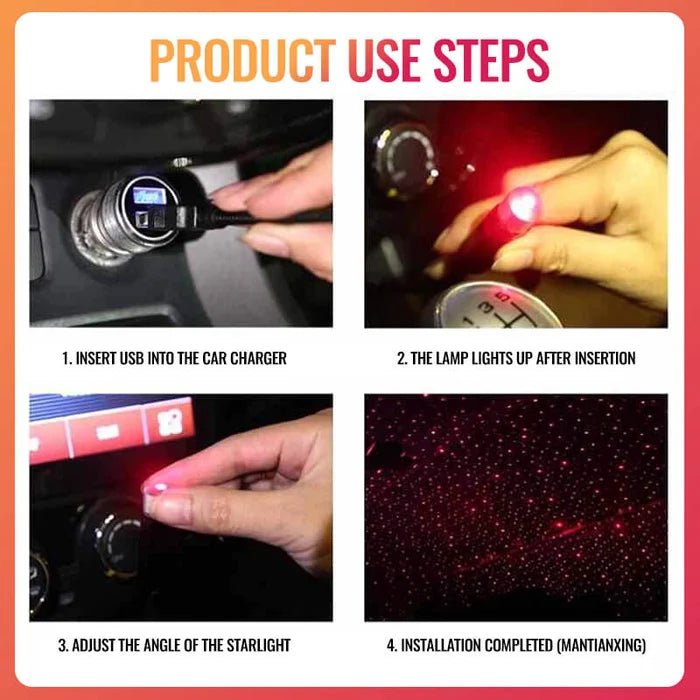 PRODUCT USE STEPS

1. INSERT USB INTO THE CAR CHARGER

2. THE LAMP LIGHTS UP AFTER INSERTION

3. ADJUST THE ANGLE OF THE STARLIGHT

4. INSTALLATION COMPLETED (MANTIANXING)