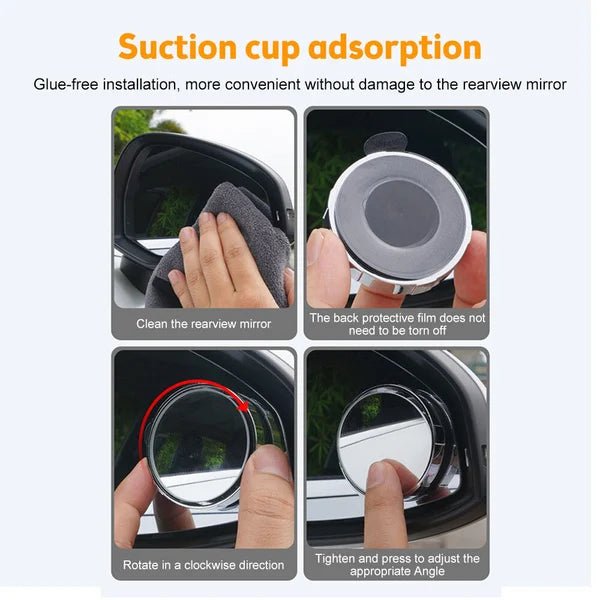 Suction cup adsorption

Glue-free installation, more convenient without damage to the rearview mirror

Clean the rearview mirror

The back protective film does not need to be torn off

Rotate in a clockwise direction

Tighten and press to adjust the appropriate Angle