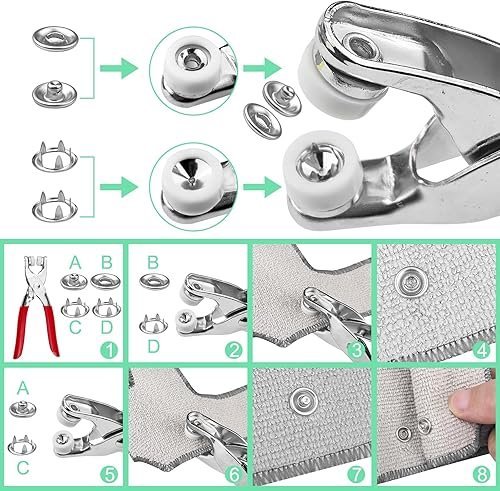 A B
C D
1
B
D
2
3
4
A
C
5
6
7
8