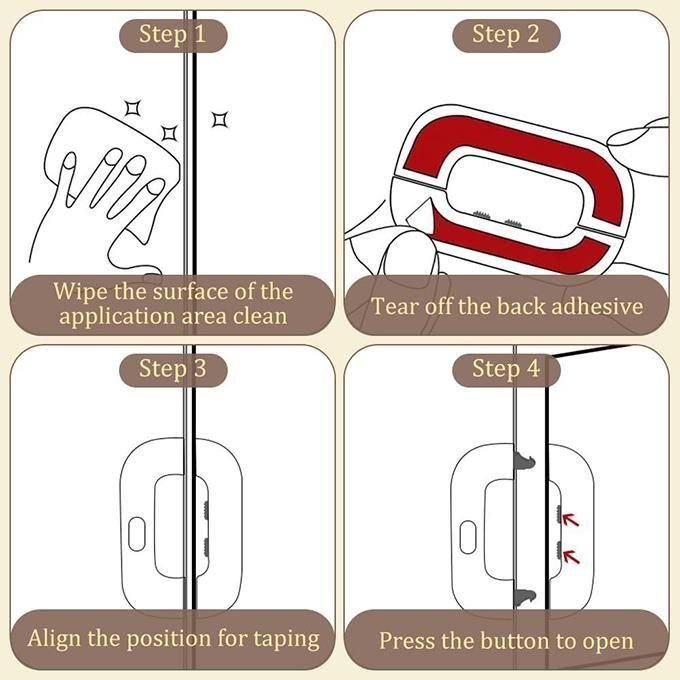 Step 1

Wipe the surface of the application area clean

Step 2

Tear off the back adhesive

Step 3

Align the position for taping

Step 4

Press the button to open